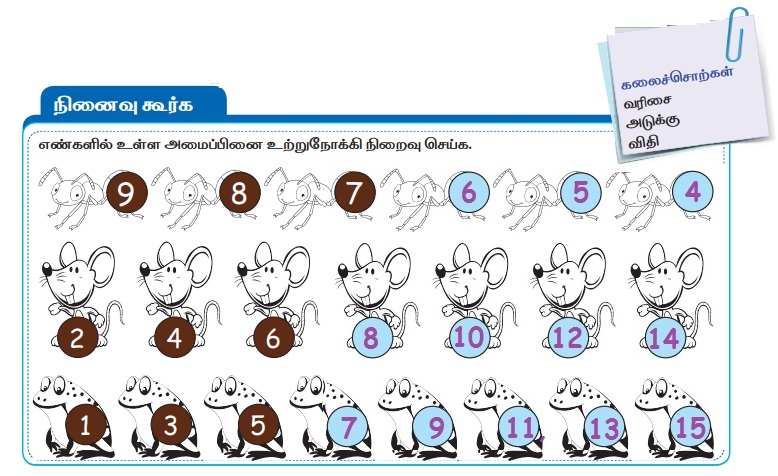 கலைச்சொற்கள்
வரிசை
அடுக்கு
விதி

நினைவு கூர்க

எண்களில் உள்ள அமைப்பினை உற்றுநோக்கி நிறைவு செய்க.

9 8 7 6 5 4

2 4 6 8 10 12 14

1 3 5 7 9 11 13 15